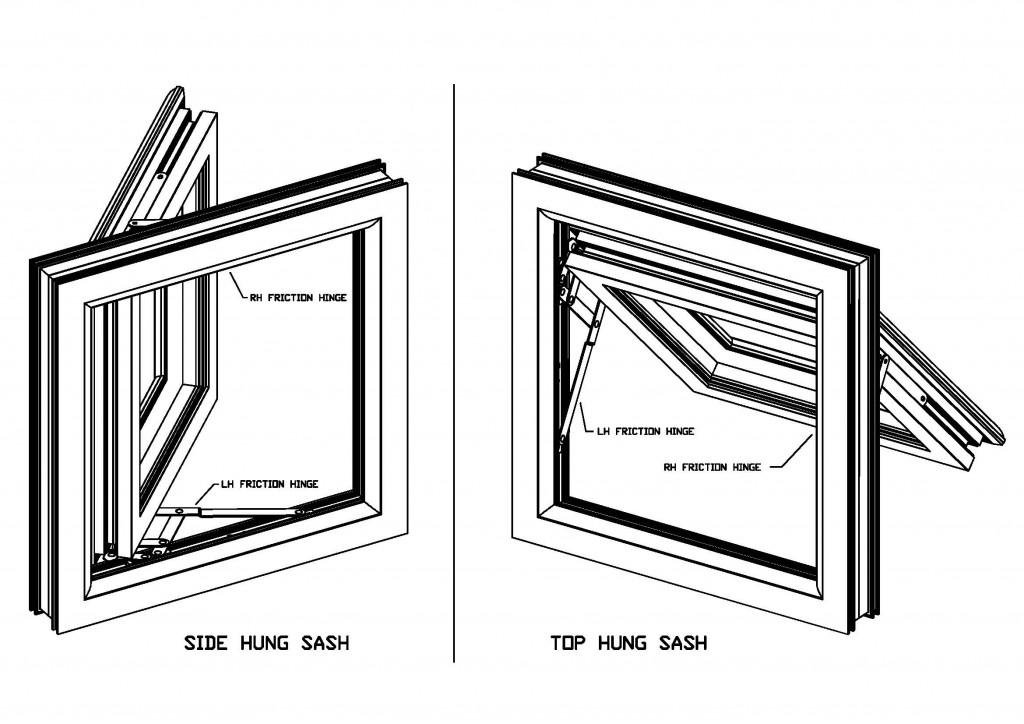 RH FRICTION HINGE

LH FRICTION HINGE

SIDE HUNG SASH

LH FRICTION HINGE

RH FRICTION HINGE

TOP HUNG SASH