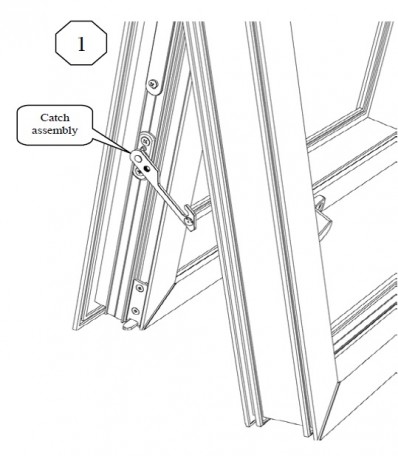 1

Catch assembly